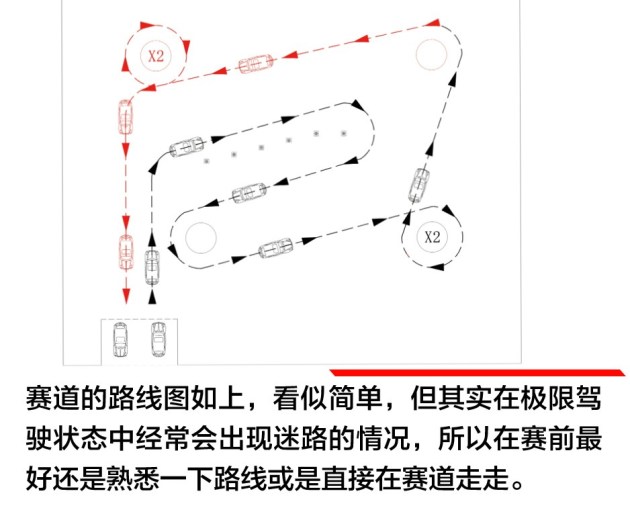 X2

X2

赛道的路线图如上，看似简单，但其实在极限驾驶状态中经常会出现迷路的情况，所以在赛前最好还是熟悉一下路线或是直接在赛道走走。