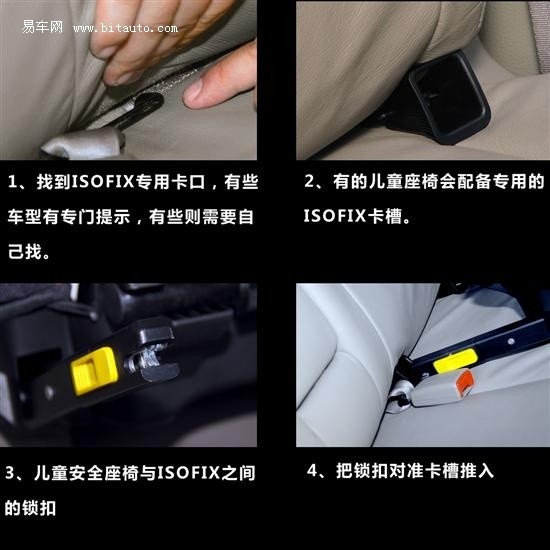 易车网 www.bitauto.com

1、找到ISOFIX专用卡口，有些车型有专门提示，有些则需要自己找。

2、有的儿童座椅会配备专用的ISOFIX卡槽。

3、儿童安全座椅与ISOFIX之间的锁扣

4、把锁扣对准卡槽推入