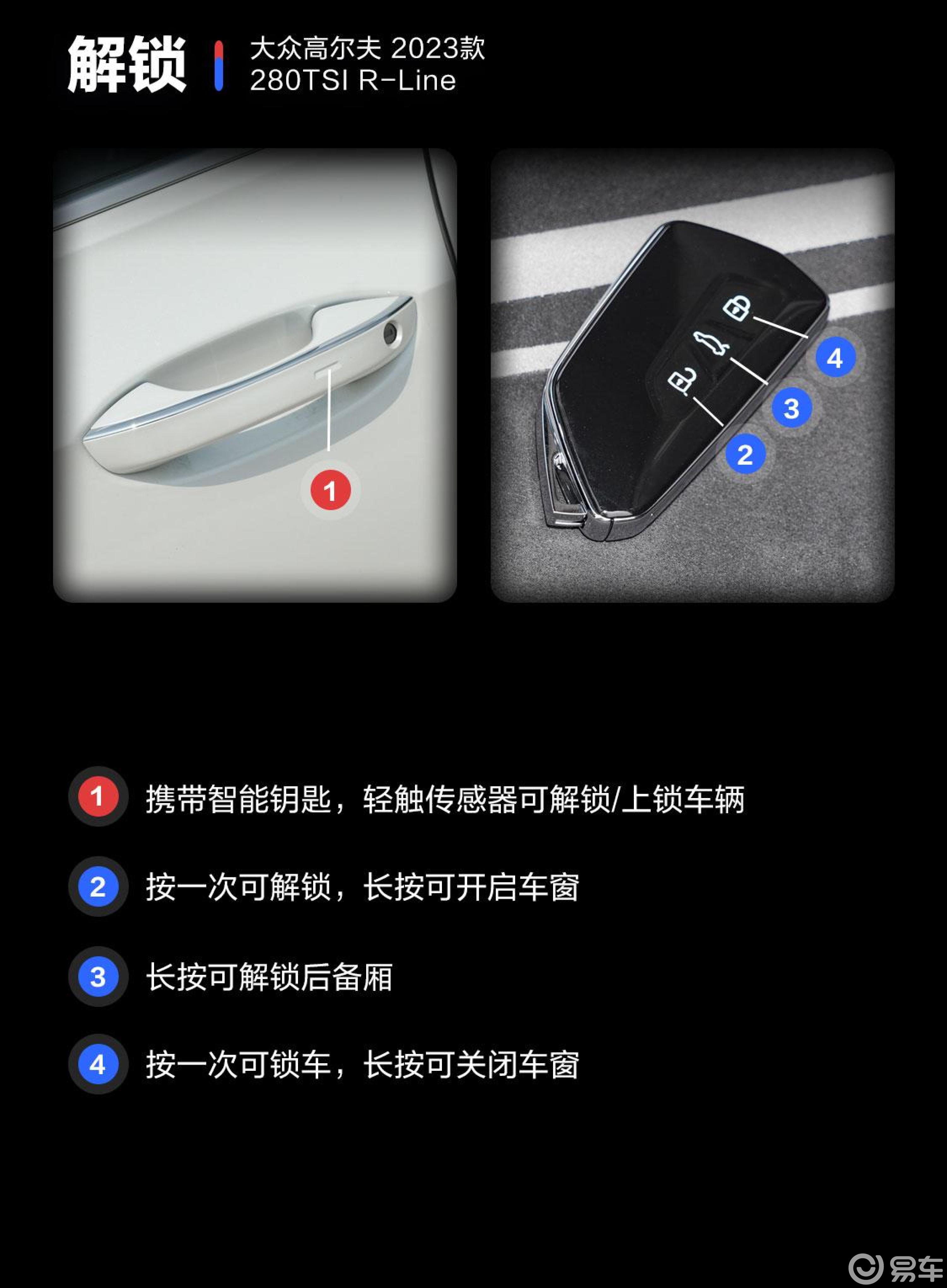 解锁

大众高尔夫 2023款
280TSI R-Line

1

4

3

2

1 携带智能钥匙，轻触传感器可解锁/上锁车辆

2 按一次可解锁，长按可开启车窗

3 长按可解锁后备厢

4 按一次可锁车，长按可关闭车窗

易车