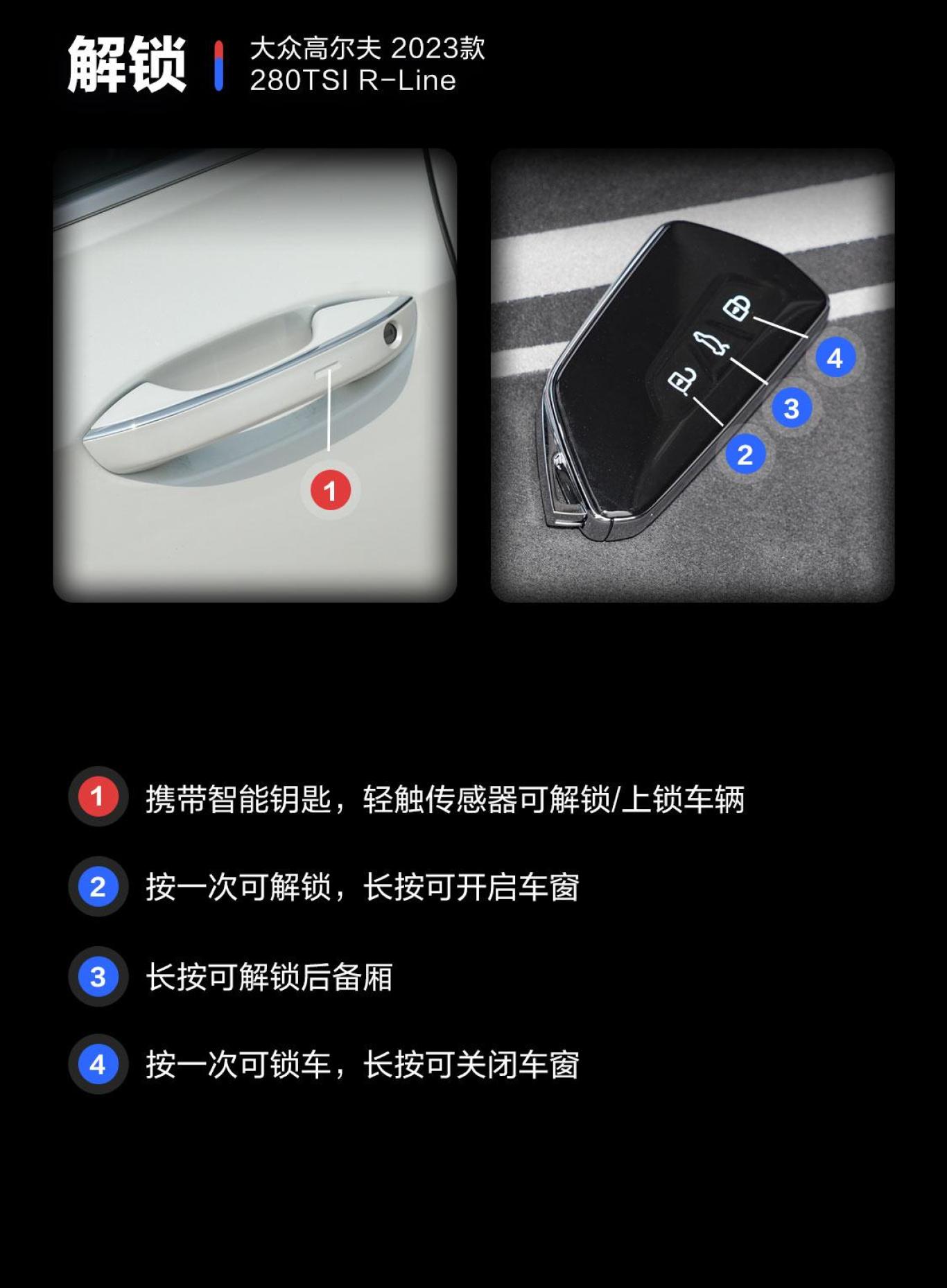 解锁

大众高尔夫 2023款
280TSI R-Line

1

4

3

2

1 携带智能钥匙，轻触传感器可解锁/上锁车辆

2 按一次可解锁，长按可开启车窗

3 长按可解锁后备厢

4 按一次可锁车，长按可关闭车窗