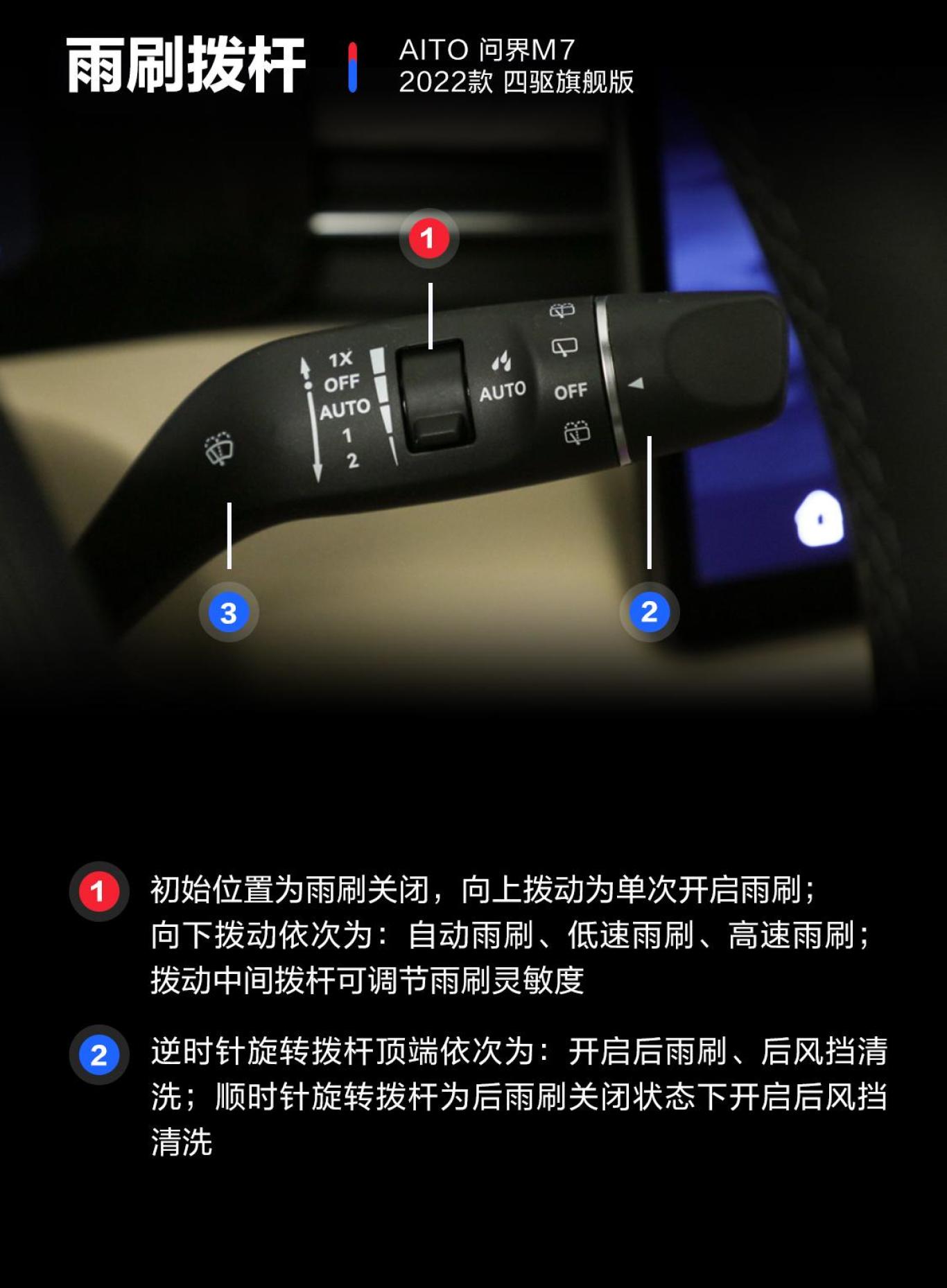 雨刷拨杆

AITO 问界M7
2022款 四驱旗舰版

1

1X
OFF
AUTO
1
2

AUTO

OFF

3

2

1 初始位置为雨刷关闭，向上拨动为单次开启雨刷；向下拨动依次为：自动雨刷、低速雨刷、高速雨刷；拨动中间拨杆可调节雨刷灵敏度

2 逆时针旋转拨杆顶端依次为：开启后雨刷、后风挡清洗；顺时针旋转拨杆为后雨刷关闭状态下开启后风挡清洗