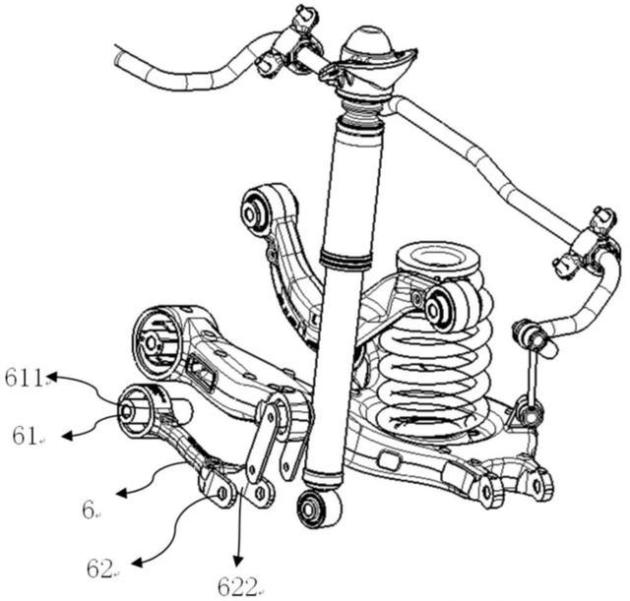 611
61
6
62
622