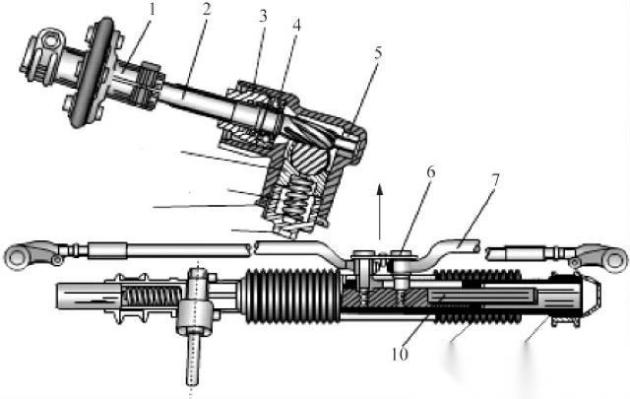 1
2
3
4
5
6
7
10