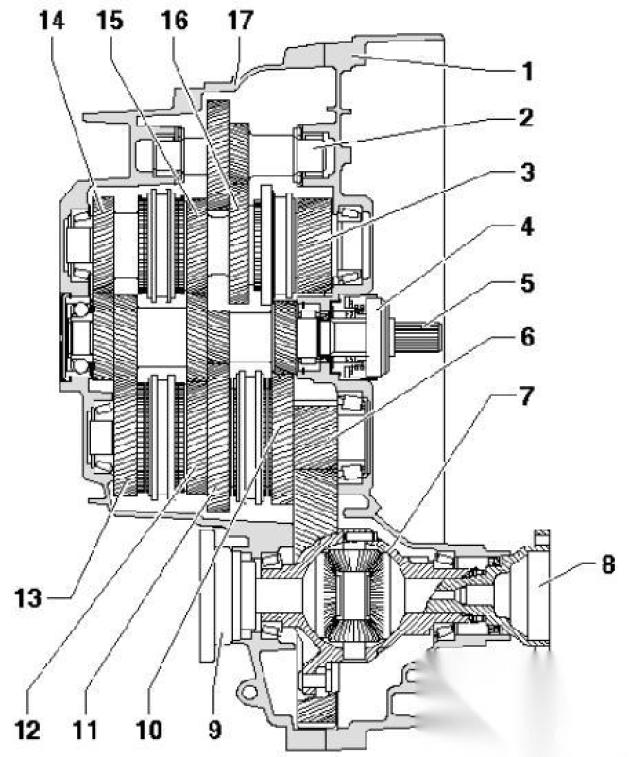 14 15 16 17
1
2
3
4
5
6
7
8
13
12 11 10 9