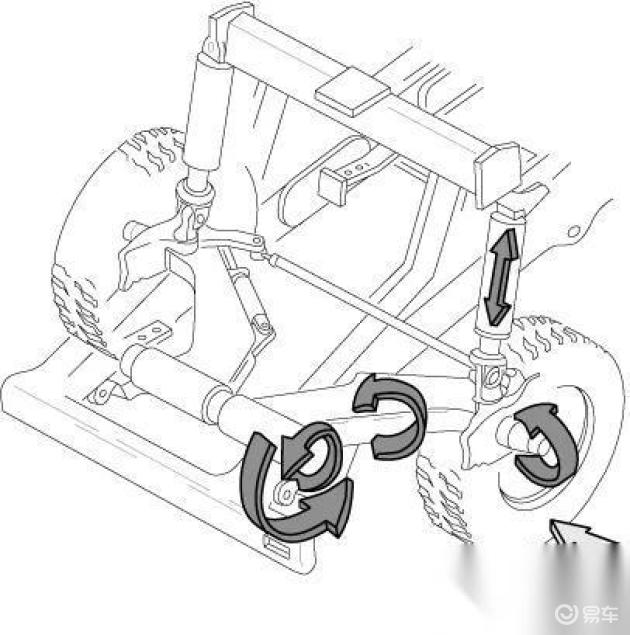 易车