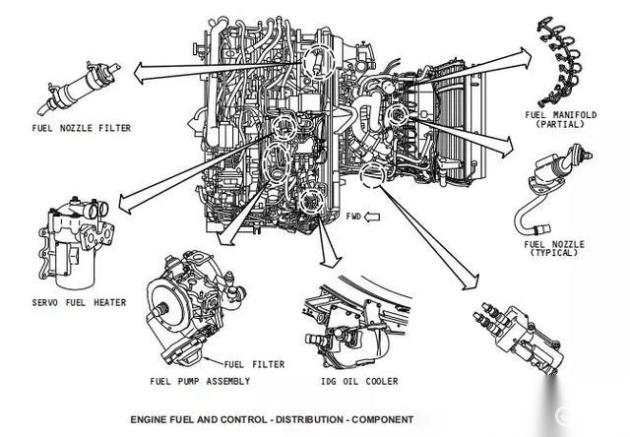 FUEL NOZZLE FILTER

FUEL MANIFOLD (PARTIAL)

FUEL NOZZLE (TYPICAL)

FWD

SERVO FUEL HEATER

FUEL FILTER

FUEL PUMP ASSEMBLY

IDG OIL COOLER

ENGINE FUEL AND CONTROL - DISTRIBUTION - COMPONENT