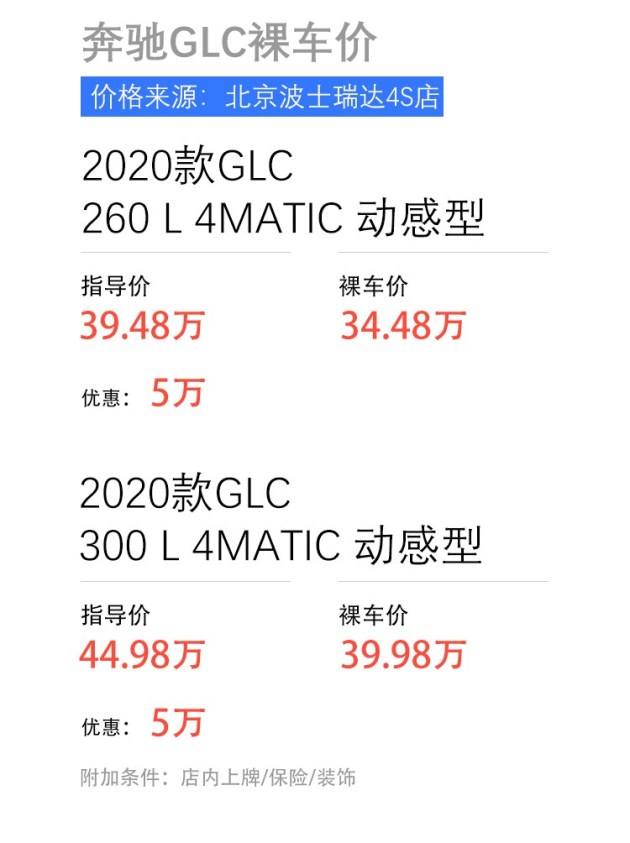 奔驰GLC裸车价

价格来源：北京波士瑞达4S店

2020款GLC
260 L 4MATIC 动感型

指导价
39.48万

裸车价
34.48万

优惠： 5万

2020款GLC
300 L 4MATIC 动感型

指导价
44.98万

裸车价
39.98万

优惠： 5万

附加条件：店内上牌/保险/装饰