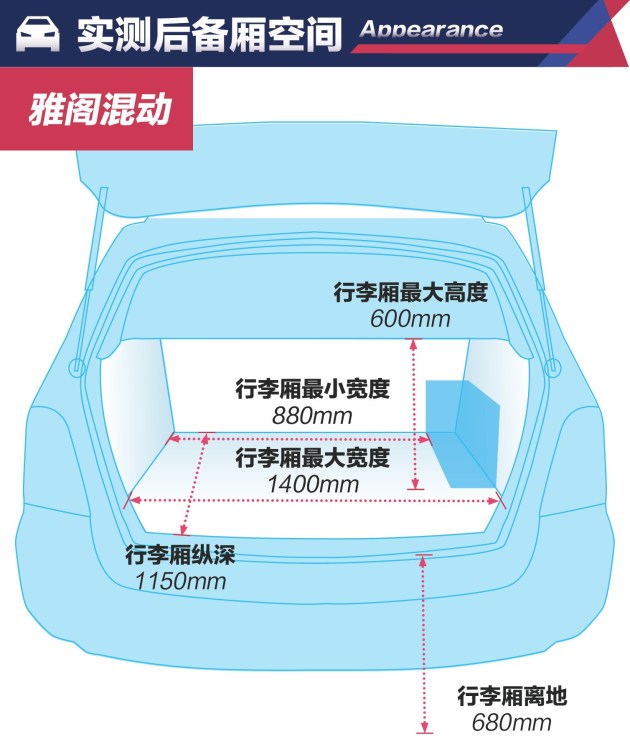 实测后备厢空间 Appearance

雅阁混动

行李厢最大高度
600mm

行李厢最小宽度
880mm

行李厢最大宽度
1400mm

行李厢纵深
1150mm

行李厢离地
680mm