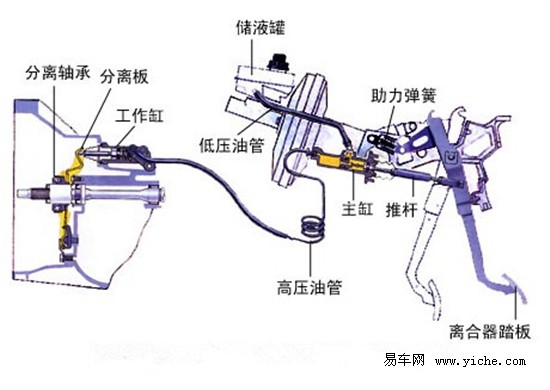 储液罐
分离轴承
分离板
工作缸
助力弹簧
低压油管
主缸
推杆
高压油管
离合器踏板
易车网 www.yiche.com