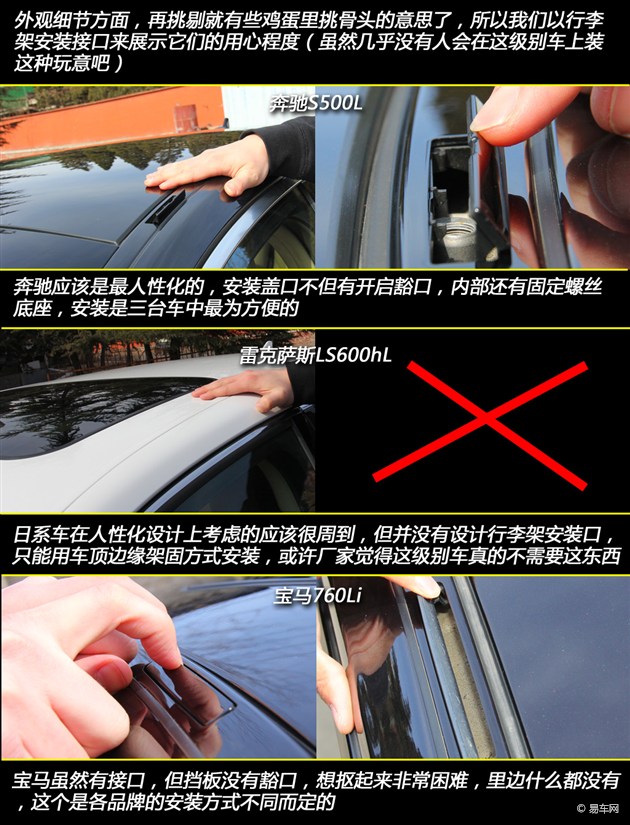 外观细节方面，再挑剔就有些鸡蛋里挑骨头的意思了，所以我们以行李架安装接口来展示它们的用心程度（虽然几乎没有人会在这级别车上装这种玩意吧）

奔驰S500L

奔驰应该是最人性化的，安装盖口不但有开启豁口，内部还有固定螺丝底座，安装是三台车中最为方便的

雷克萨斯LS600hL

日系车在人性化设计上考虑的应该很周到，但并没有设计行李架安装口，只能用车顶边缘架固方式安装，或许厂家觉得这级别车真的不需要这东西

宝马760Li

宝马虽然有接口，但挡板没有豁口，想抠起来非常困难，里边什么都没有，这个是各品牌的安装方式不同而定的

© 易车网