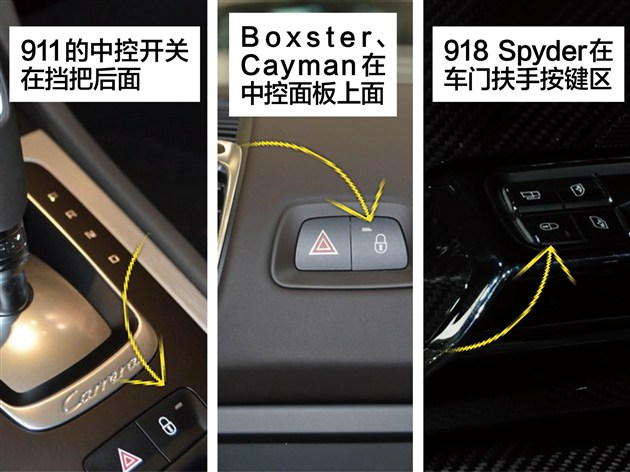 911的中控开关在挡把后面

P
R
N
D

Carrera

Boxster、Cayman在中控面板上面

918 Spyder在车门扶手按键区